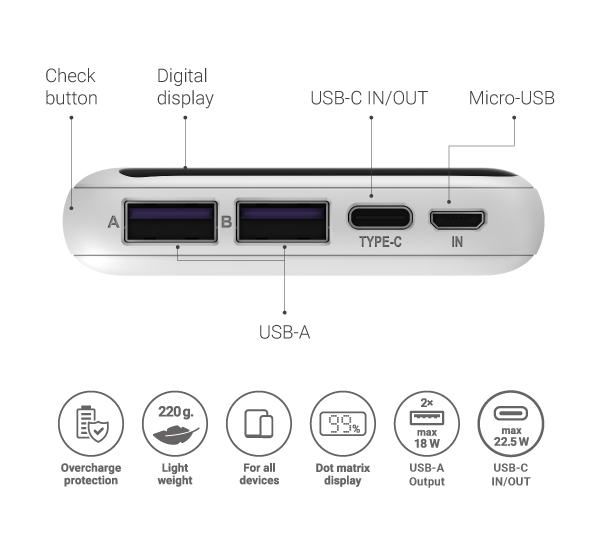 Check button

Digital display

USB-C IN/OUT

Micro-USB

A

B

TYPE-C

IN

USB-A

Overcharge protection

220g.

Light weight

For all devices

99%

Dot matrix display

2×

max 18 W

USB-A Output

max 22.5 W

USB-C IN/OUT